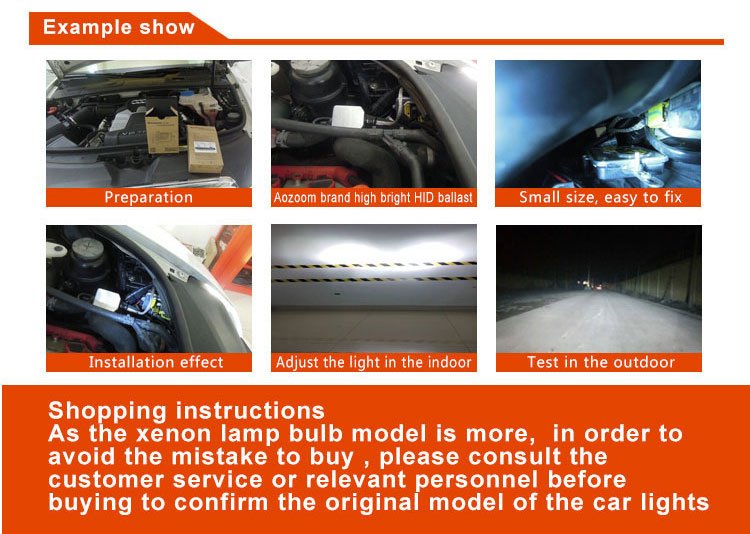 Example show

Preparation

Aozoom brand high bright HID ballast

Small size, easy to fix

Installation effect

Adjust the light in the indoor

Test in the outdoor

Shopping instructions
As the xenon lamp bulb model is more, in order to avoid the mistake to buy , please consult the customer service or relevant personnel before buying to confirm the original model of the car lights